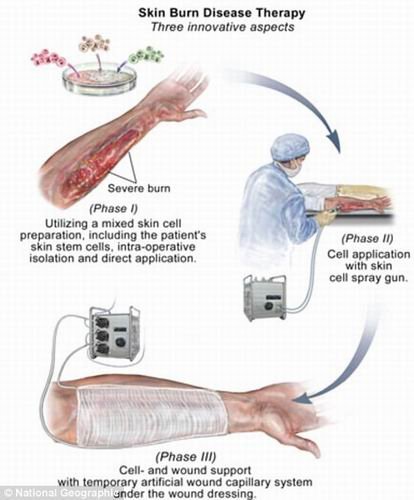 Skin Burn Disease Therapy
Three innovative aspects

Severe burn

(Phase I)
Utilizing a mixed skin cell preparation, including the patient's skin stem cells, intra-operative isolation and direct application.

(Phase II)
Cell application with skin cell spray gun.

(Phase III)
Cell- and wound support with temporary artificial wound capillary system under the wound dressing.

© National Geographic